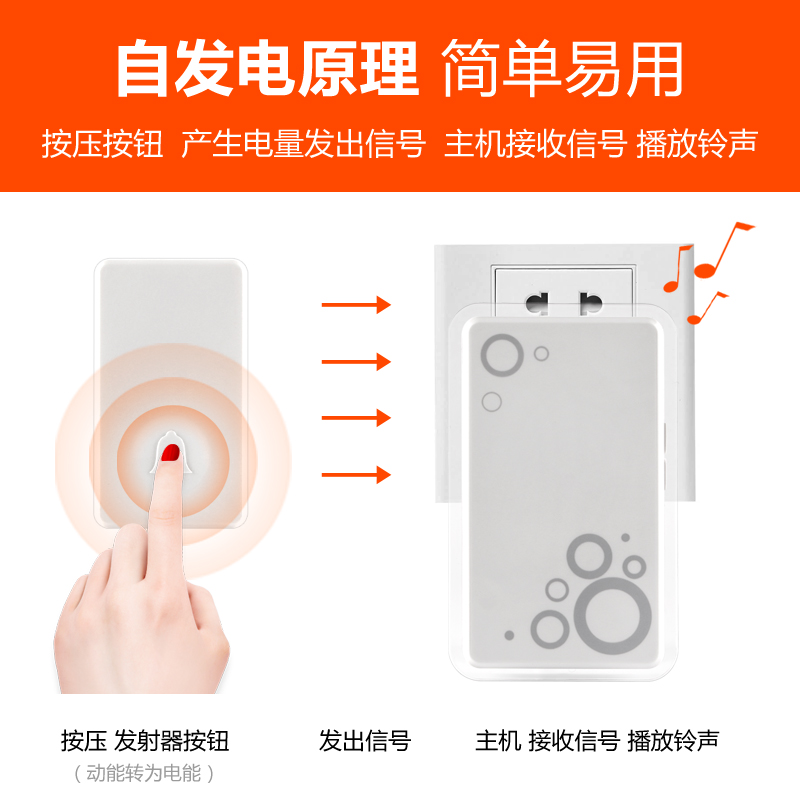 自发电原理 简单易用

按压按钮 产生电量发出信号 主机接收信号 播放铃声

按压 发射器按钮
（动能转为电能）

发出信号

主机 接收信号 播放铃声