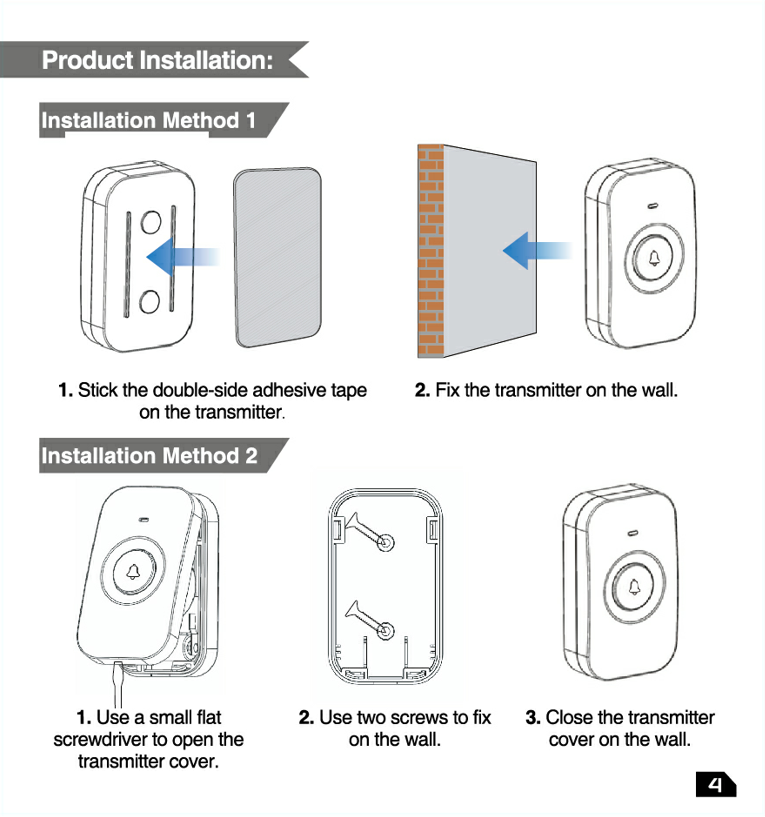 Product Installation:

Installation Method 1

1. Stick the double-side adhesive tape on the transmitter.

2. Fix the transmitter on the wall.

Installation Method 2

1. Use a small flat screwdriver to open the transmitter cover.

2. Use two screws to fix on the wall.

3. Close the transmitter cover on the wall.

4